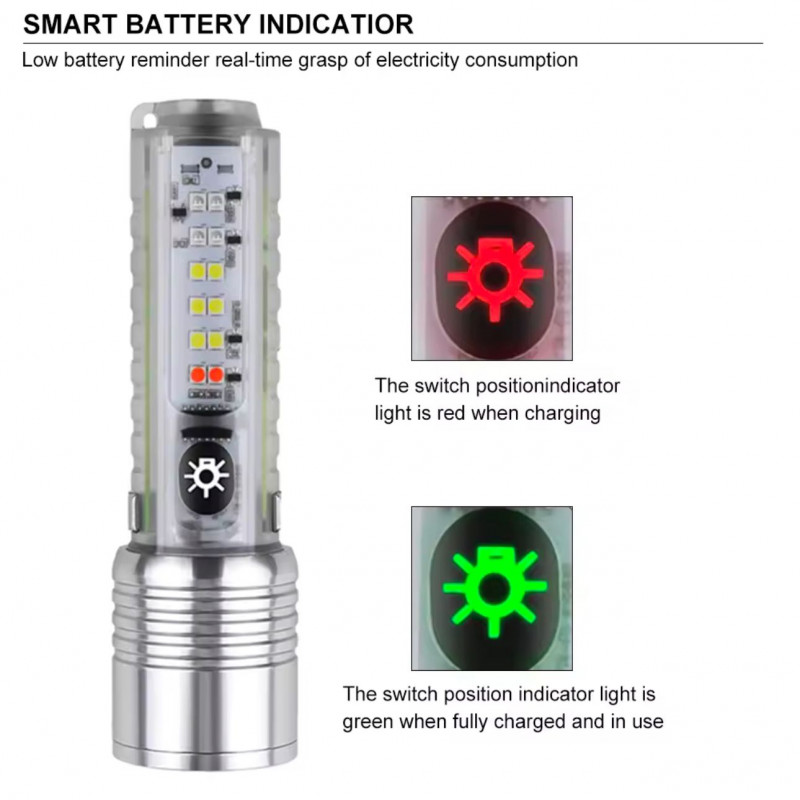 SMART BATTERY INDICATIOR

Low battery reminder real-time grasp of electricity consumption

The switch positionindicator light is red when charging

The switch position indicator light is green when fully charged and in use