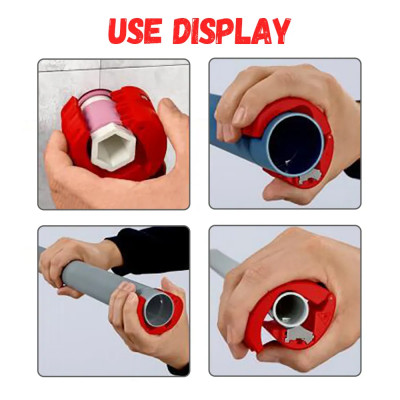 USE DISPLAY