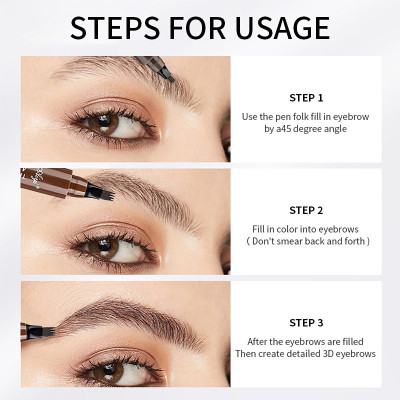 STEPS FOR USAGE

STEP 1

Use the pen folk fill in eyebrow by a45 degree angle

STEP 2

Fill in color into eyebrows ( Don't smear back and forth )

STEP 3

After the eyebrows are filled Then create detailed 3D eyebrows