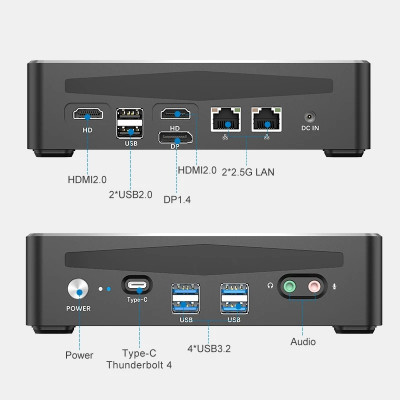 HD
USB
HD
DP
DC IN
HDMI2.0
2*USB2.0
DP1.4
HDMI2.0
2*2.5G LAN

POWER
Type-C
USB
USB
Power
Type-C
Thunderbolt 4
4*USB3.2
Audio