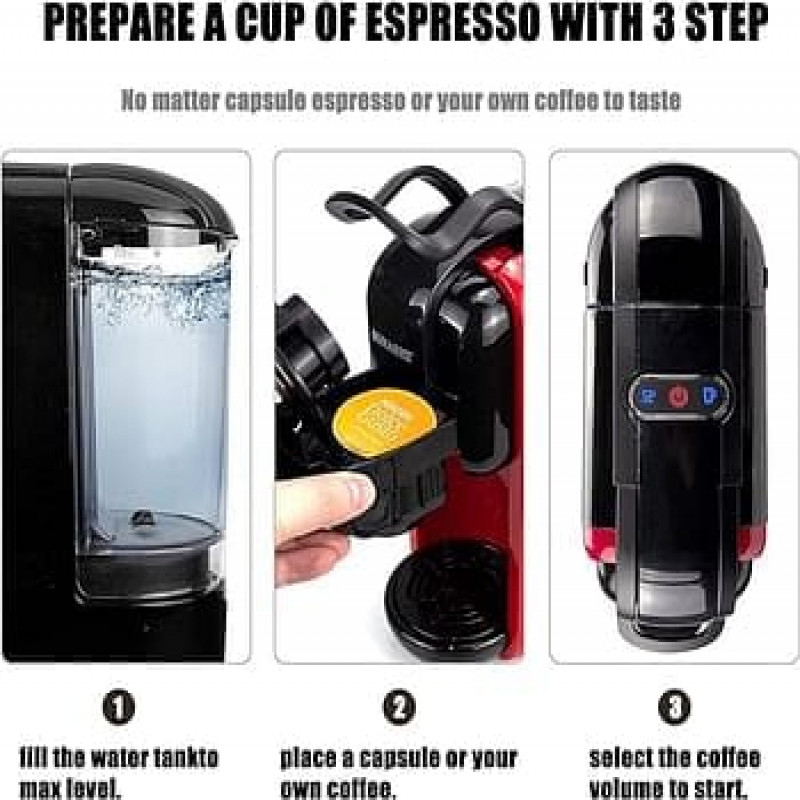 PREPARE A CUP OF ESPRESSO WITH 3 STEP

No matter capsule espresso or your own coffee to taste

1

fill the water tankto max level.

2

place a capsule or your own coffee.

3

select the coffee volume to start.