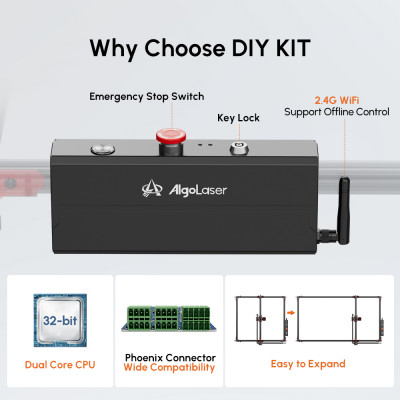 Why Choose DIY KIT

Emergency Stop Switch

Key Lock

2.4G WiFi
Support Offline Control

AlgoLaser

32-bit

Dual Core CPU

Phoenix Connector
Wide Compatibility

Easy to Expand