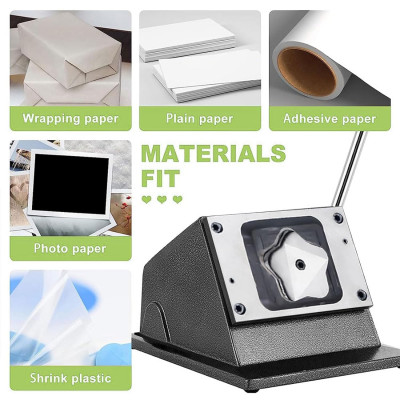 Wrapping paper

Plain paper

Adhesive paper

MATERIALS FIT

Photo paper

Shrink plastic