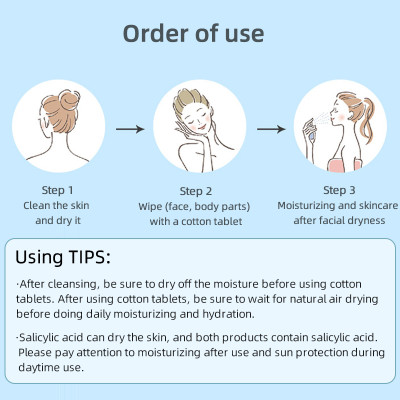 Order of use

Step 1
Clean the skin and dry it

Step 2
Wipe (face, body parts) with a cotton tablet

Step 3
Moisturizing and skincare after facial dryness

Using TIPS:

·After cleansing, be sure to dry off the moisture before using cotton tablets. After using cotton tablets, be sure to wait for natural air drying before doing daily moisturizing and hydration.

·Salicylic acid can dry the skin, and both products contain salicylic acid. Please pay attention to moisturizing after use and sun protection during daytime use.