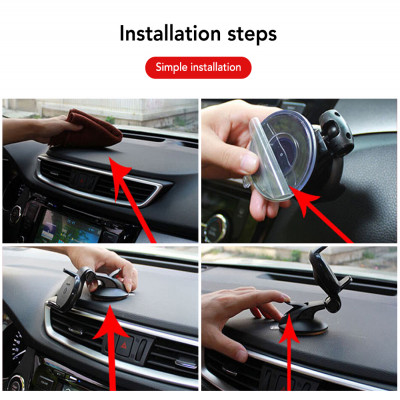 Installation steps

Simple installation