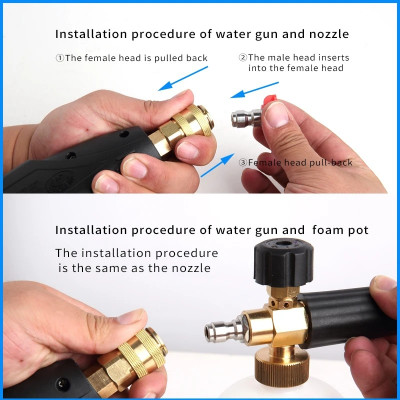 Installation procedure of water gun and nozzle

①The female head is pulled back

②The male head inserts into the female head

③Female head pull-back

Installation procedure of water gun and foam pot

The installation procedure is the same as the nozzle