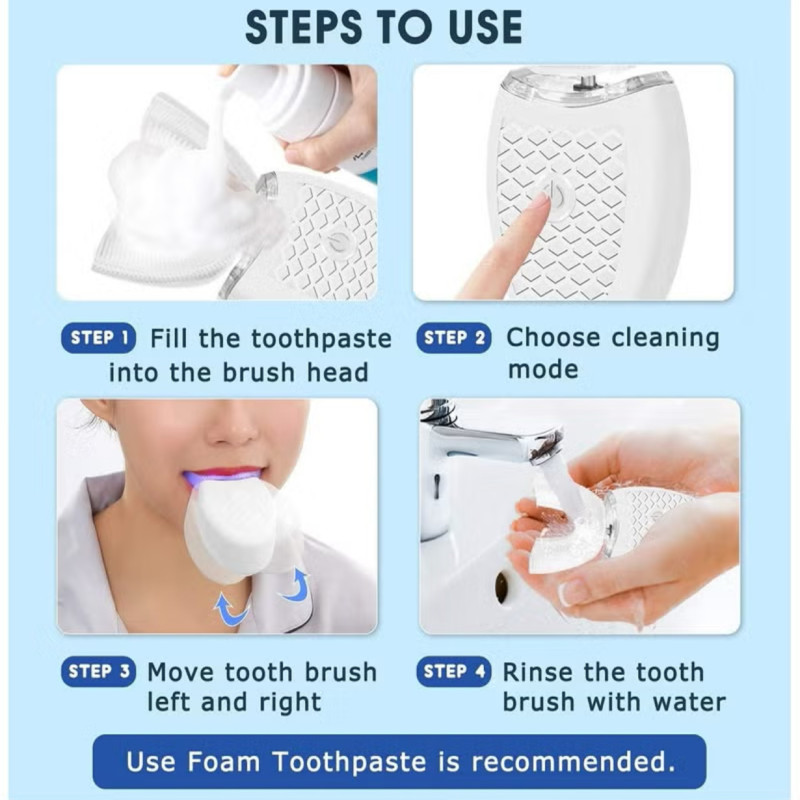 STEPS TO USE

STEP 1 Fill the toothpaste into the brush head

STEP 2 Choose cleaning mode

STEP 3 Move tooth brush left and right

STEP 4 Rinse the tooth brush with water

Use Foam Toothpaste is recommended.