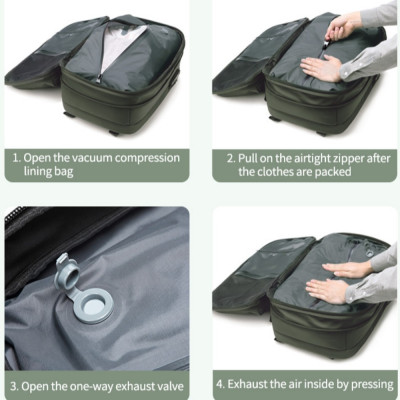 1. Open the vacuum compression lining bag

2. Pull on the airtight zipper after the clothes are packed

3. Open the one-way exhaust valve

4. Exhaust the air inside by pressing