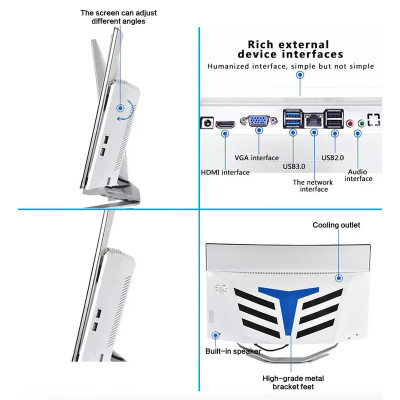 The screen can adjust different angles

Rich external device interfaces

Humanized interface, simple but not simple

HDMI interface

VGA interface

USB3.0

The network interface

USB2.0

Audio interface

Cooling outlet

Built-in speaker

High-grade metal bracket feet