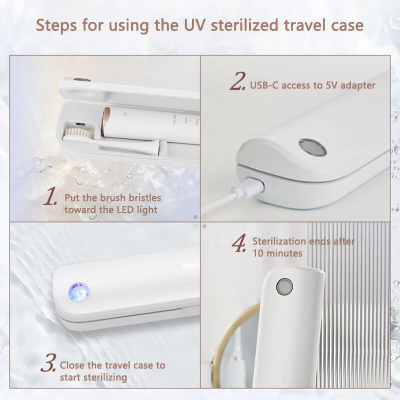 Steps for using the UV sterilized travel case

1. Put the brush bristles toward the LED light

2. USB-C access to 5V adapter

PHI

3. Close the travel case to start sterilizing

4. Sterilization ends after 10 minutes