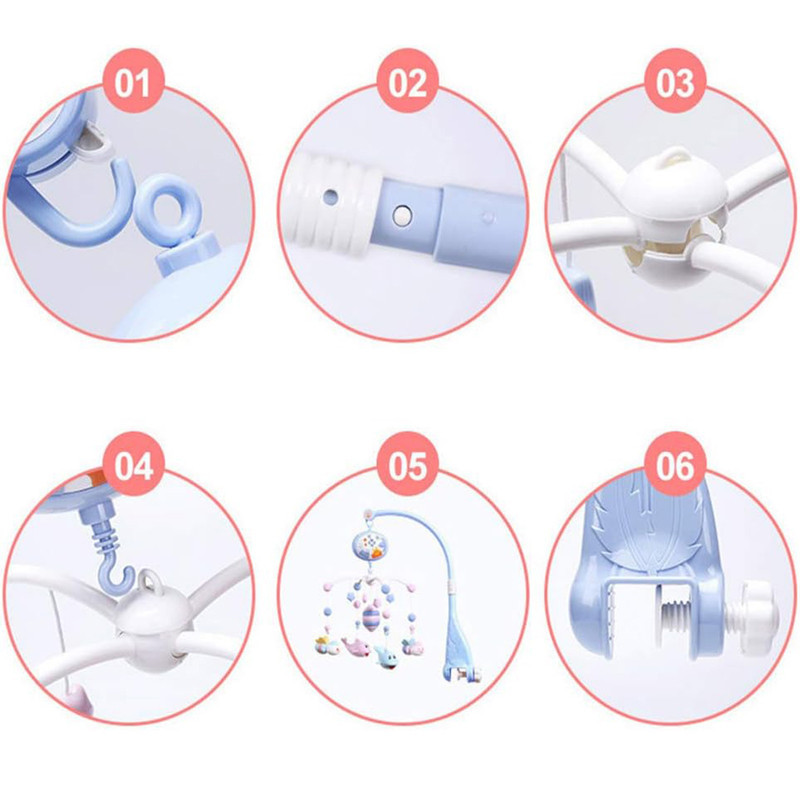 01

02

03

04

05

06