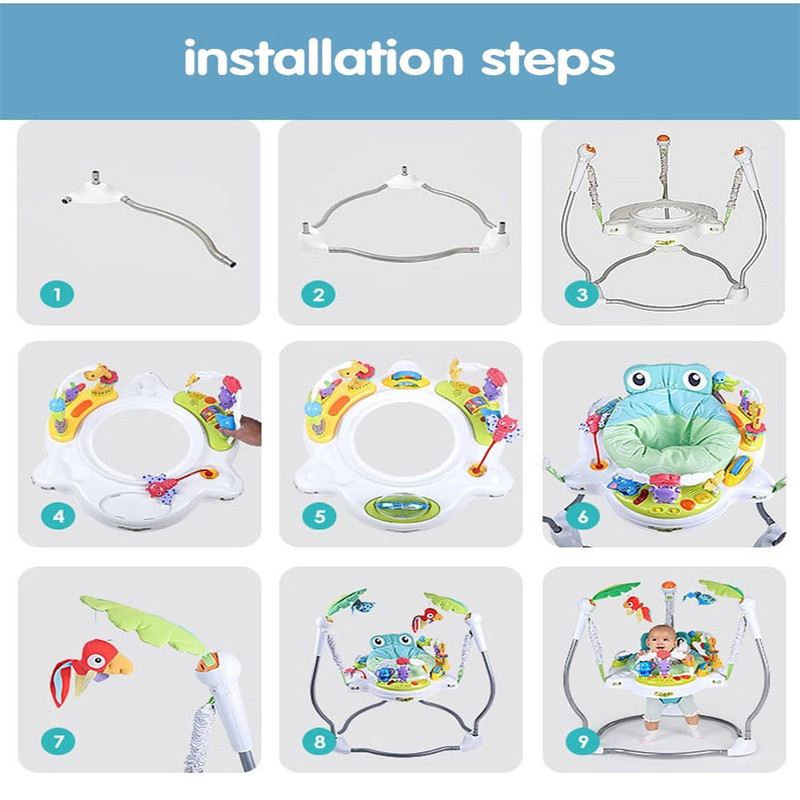 installation steps

1

2

3

4

5

6

7

8

9