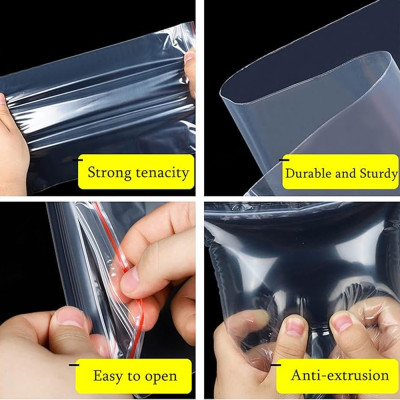 Strong tenacity

Durable and Sturdy

Easy to open

Anti-extrusion