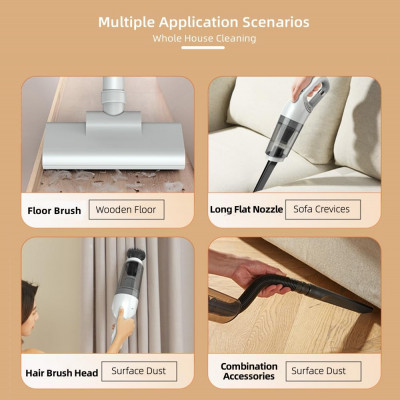 Multiple Application Scenarios
Whole House Cleaning

Floor Brush
Wooden Floor

Long Flat Nozzle
Sofa Crevices

Hair Brush Head
Surface Dust

Combination Accessories
Surface Dust